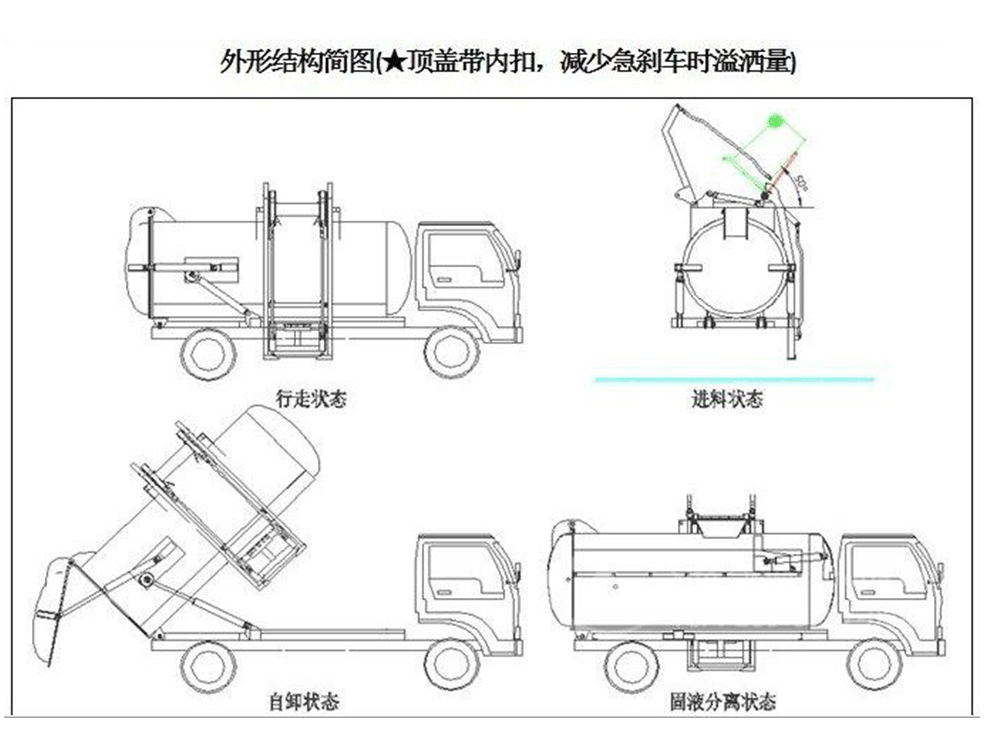 外形结构简图(★顶盖带内扣，减少急刹车时溢洒量)

50°

行走状态

进料状态

自卸状态

固液分离状态